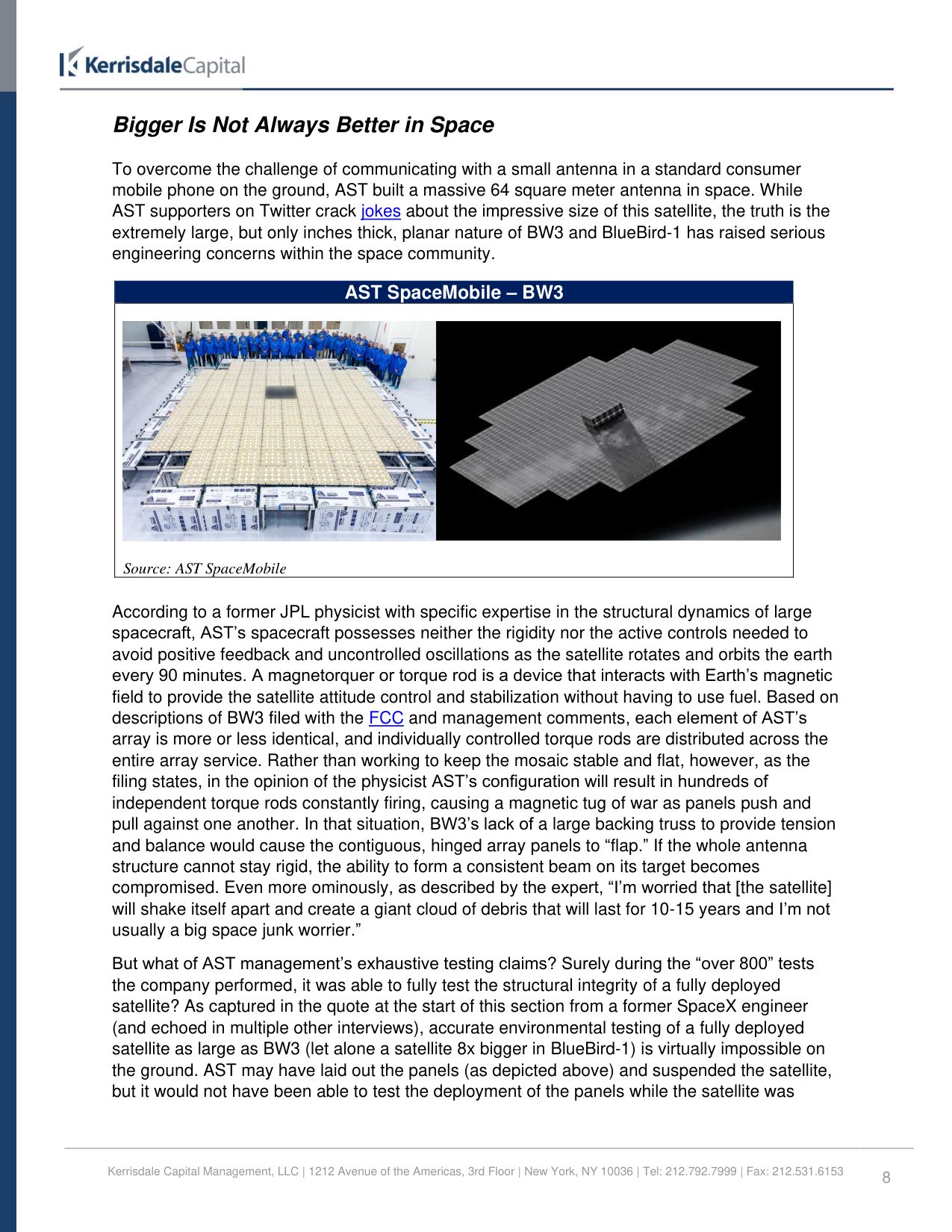 KerrisdaleCapital

Bigger Is Not Always Better in Space

To overcome the challenge of communicating with a small antenna in a standard consumer mobile phone on the ground, AST built a massive 64 square meter antenna in space. While AST supporters on Twitter crack jokes about the impressive size of this satellite, the truth is the extremely large, but only inches thick, planar nature of BW3 and BlueBird-1 has raised serious engineering concerns within the space community.

AST SpaceMobile – BW3

Source: AST SpaceMobile

According to a former JPL physicist with specific expertise in the structural dynamics of large spacecraft, AST's spacecraft possesses neither the rigidity nor the active controls needed to avoid positive feedback and uncontrolled oscillations as the satellite rotates and orbits the earth every 90 minutes. A magnetorquer or torque rod is a device that interacts with Earth's magnetic field to provide the satellite attitude control and stabilization without having to use fuel. Based on descriptions of BW3 filed with the FCC and management comments, each element of AST's array is more or less identical, and individually controlled torque rods are distributed across the entire array service. Rather than working to keep the mosaic stable and flat, however, as the filing states, in the opinion of the physicist AST's configuration will result in hundreds of independent torque rods constantly firing, causing a magnetic tug of war as panels push and pull against one another. In that situation, BW3's lack of a large backing truss to provide tension and balance would cause the contiguous, hinged array panels to "flap." If the whole antenna structure cannot stay rigid, the ability to form a consistent beam on its target becomes compromised. Even more ominously, as described by the expert, "I'm worried that [the satellite] will shake itself apart and create a giant cloud of debris that will last for 10-15 years and I'm not usually a big space junk worrier."

But what of AST management's exhaustive testing claims? Surely during the "over 800" tests the company performed, it was able to fully test the structural integrity of a fully deployed satellite? As captured in the quote at the start of this section from a former SpaceX engineer (and echoed in multiple other interviews), accurate environmental testing of a fully deployed satellite as large as BW3 (let alone a satellite 8x bigger in BlueBird-1) is virtually impossible on the ground. AST may have laid out the panels (as depicted above) and suspended the satellite, but it would not have been able to test the deployment of the panels while the satellite was

Kerrisdale Capital Management, LLC | 1212 Avenue of the Americas, 3rd Floor | New York, NY 10036 | Tel: 212.792.7999 | Fax: 212.531.6153 8